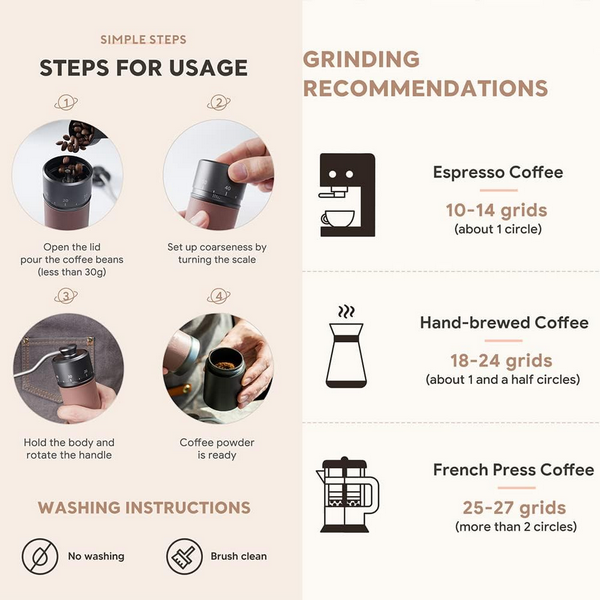 SIMPLE STEPS
STEPS FOR USAGE

1
Open the lid pour the coffee beans (less than 30g)

2
Set up coarseness by turning the scale

3
Hold the body and rotate the handle

4
Coffee powder is ready

WASHING INSTRUCTIONS

No washing

Brush clean

GRINDING RECOMMENDATIONS

Espresso Coffee
10-14 grids
(about 1 circle)

Hand-brewed Coffee
18-24 grids
(about 1 and a half circles)

French Press Coffee
25-27 grids
(more than 2 circles)